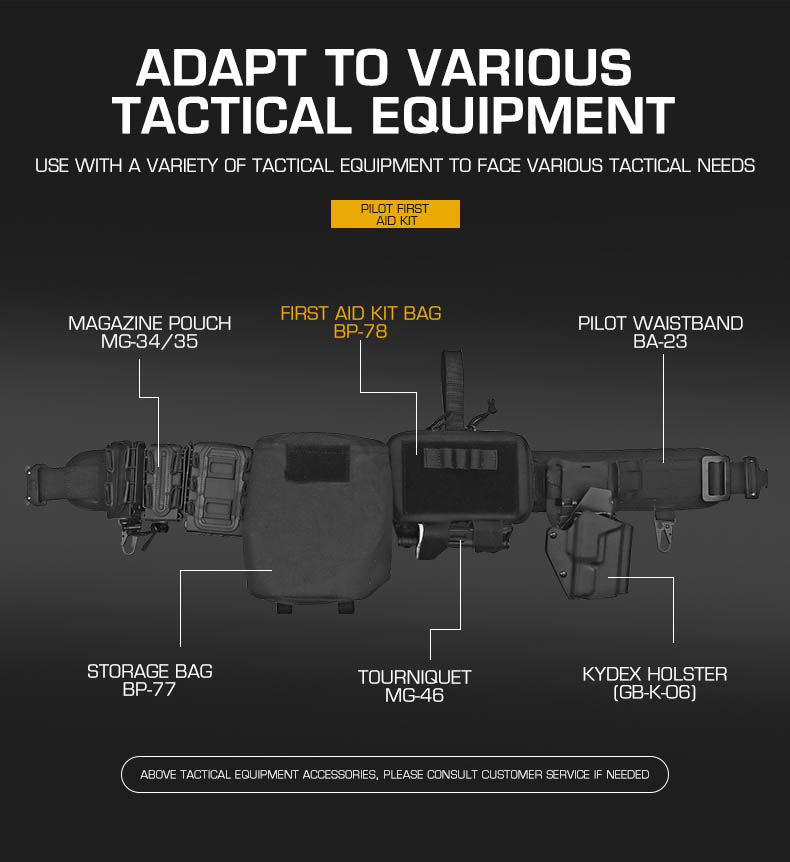 ADAPT TO VARIOUS TACTICAL EQUIPMENT

USE WITH A VARIETY OF TACTICAL EQUIPMENT TO FACE VARIOUS TACTICAL NEEDS

PILOT FIRST AID KIT

MAGAZINE POUCH
MG-34/35

FIRST AID KIT BAG
BP-78

PILOT WAISTBAND
BA-23

STORAGE BAG
BP-77

TOURNIQUET
MG-46

KYDEX HOLSTER
(GB-K-06)

ABOVE TACTICAL EQUIPMENT ACCESSORIES, PLEASE CONSULT CUSTOMER SERVICE IF NEEDED